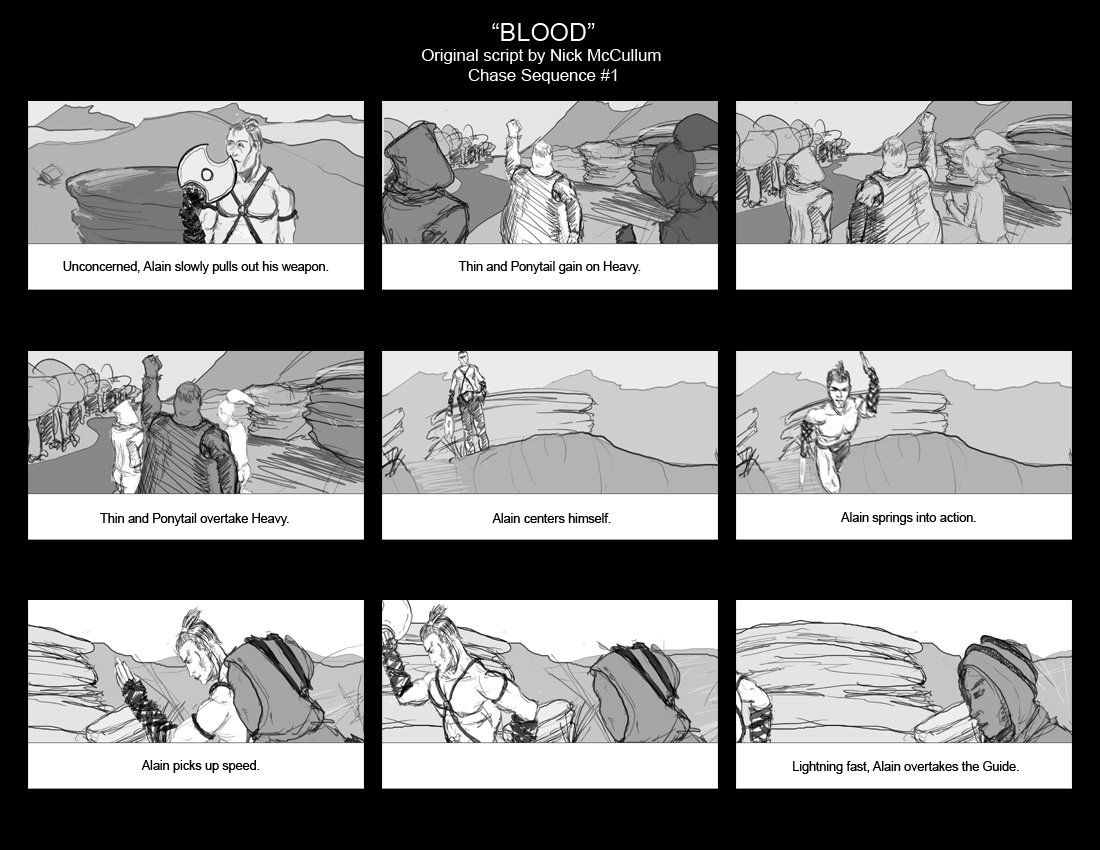 “BLOOD”
Original script by Nick McCullum
Chase Sequence #1

Unconcerned, Alain slowly pulls out his weapon.

Thin and Ponytail gain on Heavy.

Thin and Ponytail overtake Heavy.

Alain centers himself.

Alain springs into action.

Alain picks up speed.

Lightning fast, Alain overtakes the Guide.